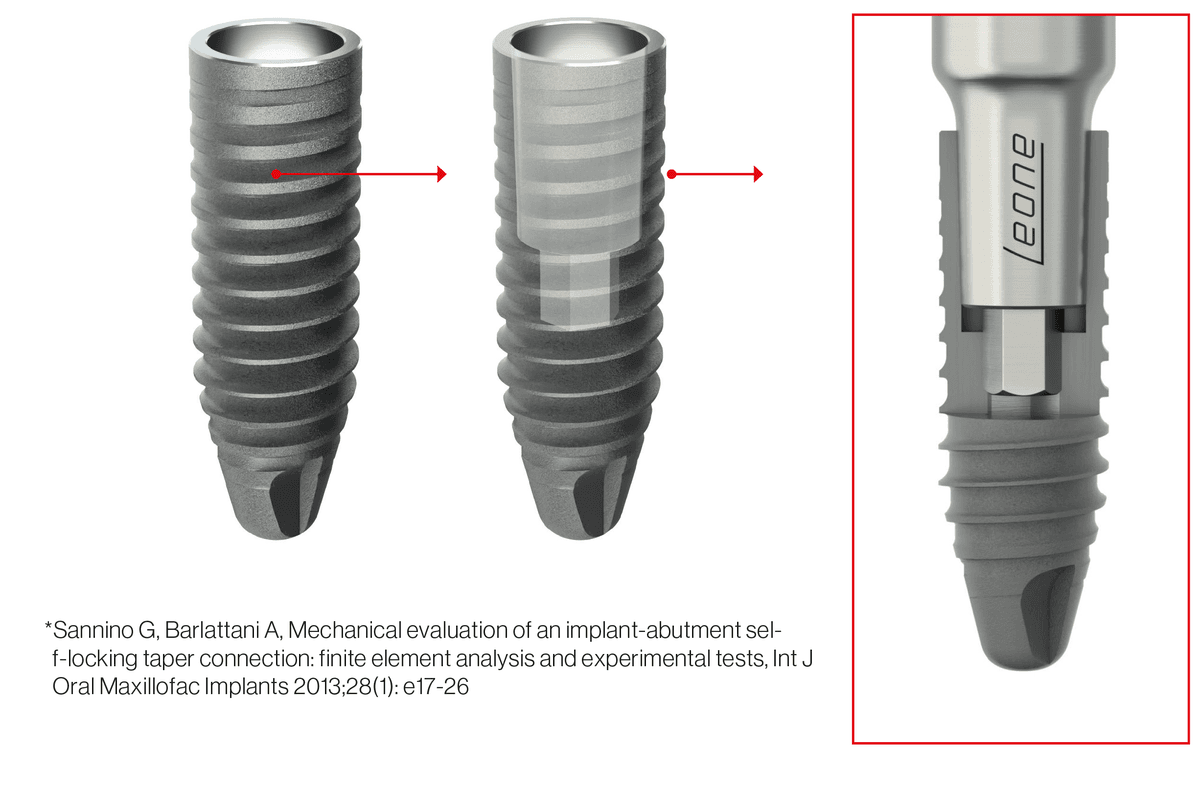 Leone

*Sannino G, Barlattani A, Mechanical evaluation of an implant-abutment self-locking taper connection: finite element analysis and experimental tests, Int J Oral Maxillofac Implants 2013;28(1): e17-26